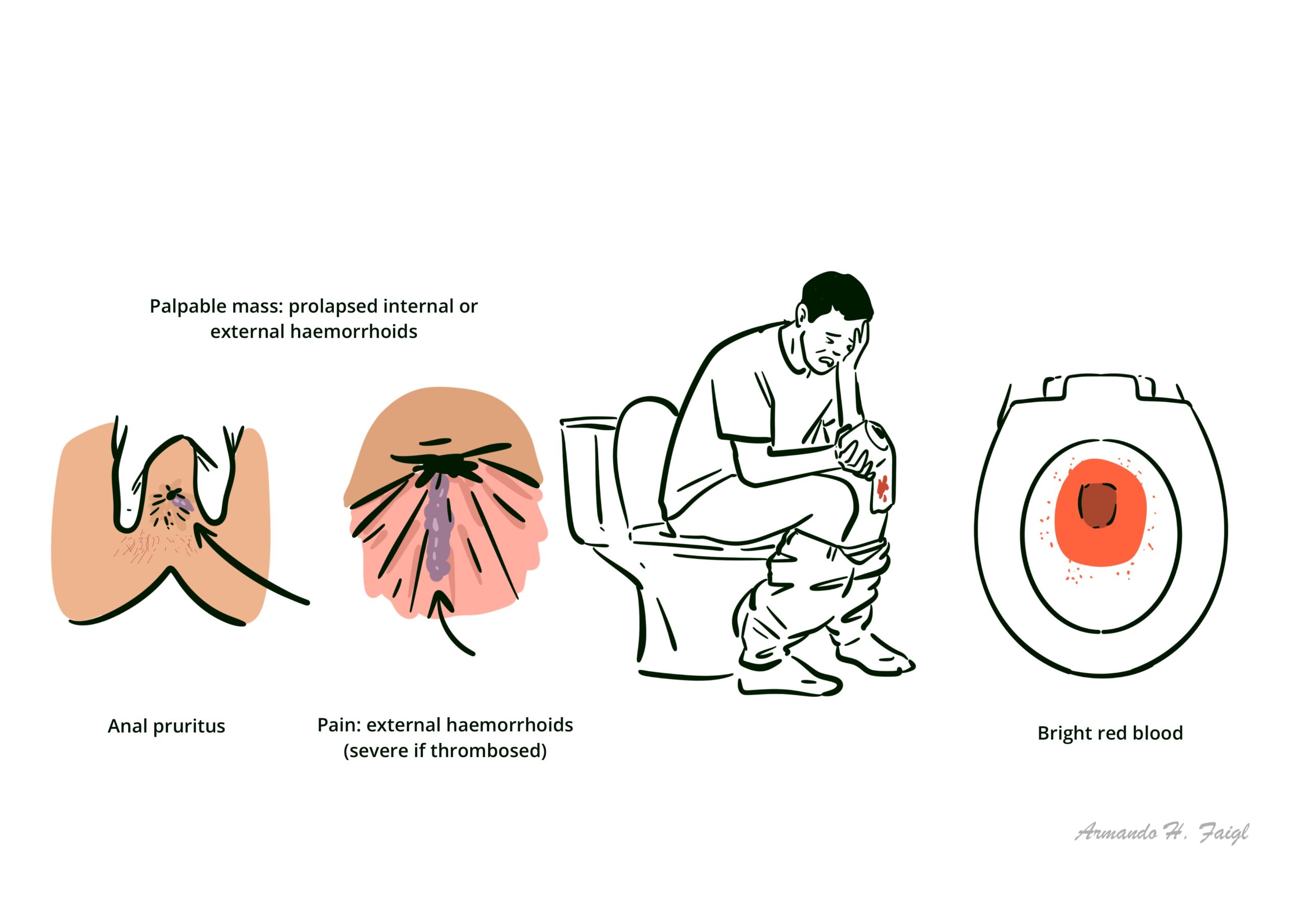 Palpable mass: prolapsed internal or external haemorrhoids

Anal pruritus

Pain: external haemorrhoids (severe if thrombosed)

Bright red blood

Armando H. Faigl