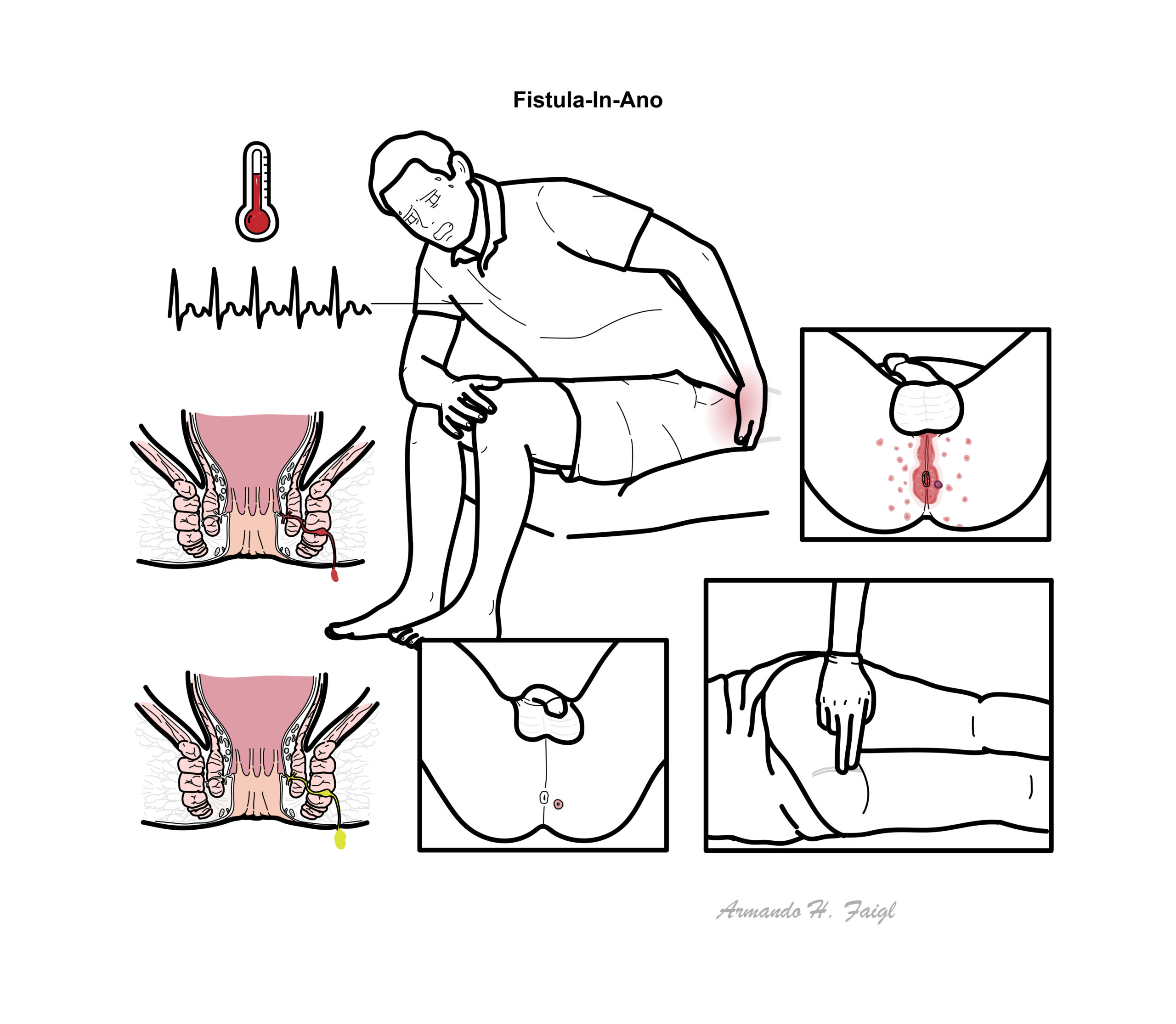 Fistula-In-Ano

Armando H. Faigl