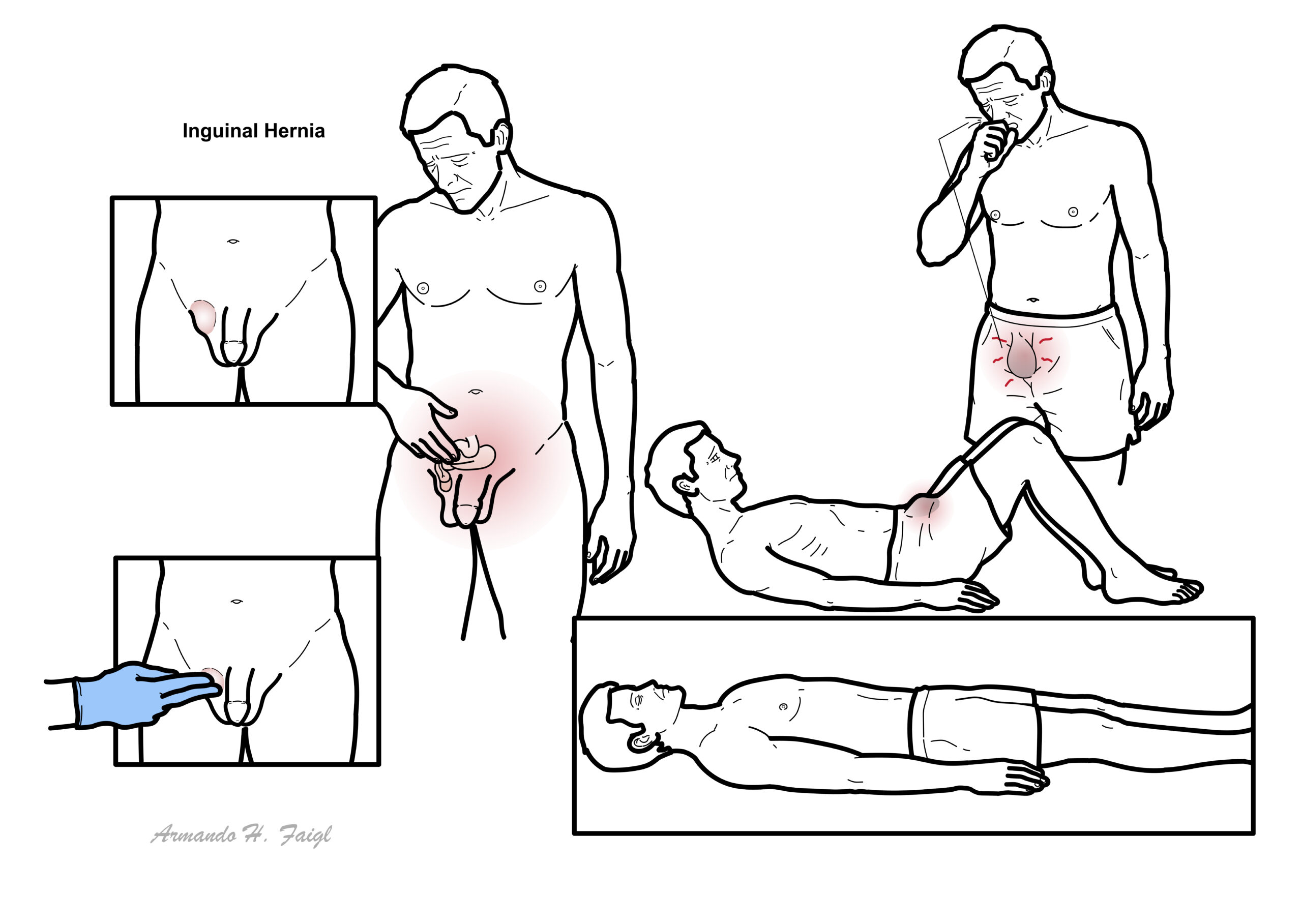 Inguinal Hernia

Armando H. Faigl