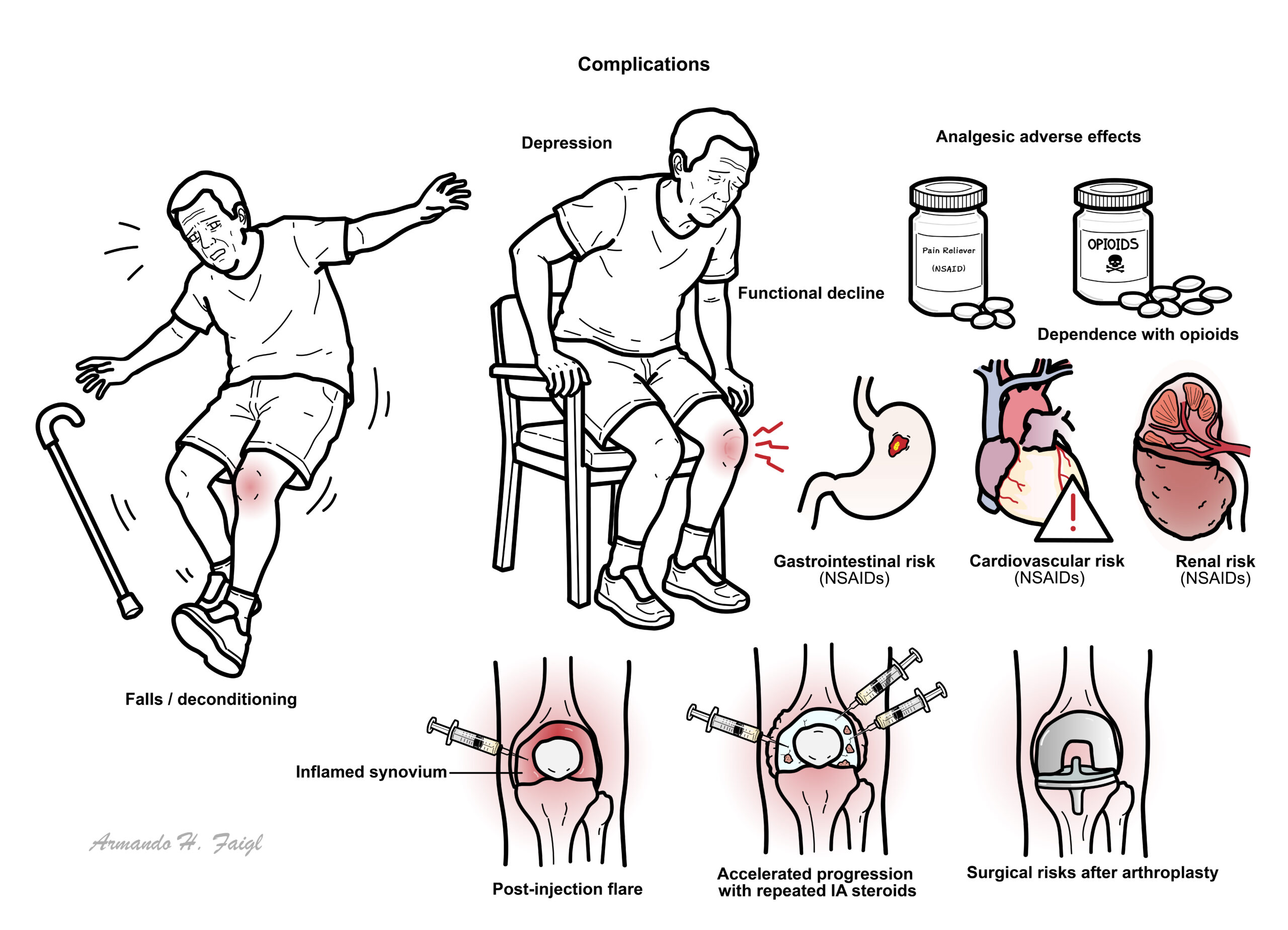 Complications

Depression

Analgesic adverse effects

Pain Reliever (NSAID)

OPIOIDS

Functional decline

Dependence with opioids

Gastrointestinal risk (NSAIDs)

Cardiovascular risk (NSAIDs)

Renal risk (NSAIDs)

Falls / deconditioning

Inflamed synovium

Armando H. Faigl

Post-injection flare

Accelerated progression with repeated IA steroids

Surgical risks after arthroplasty